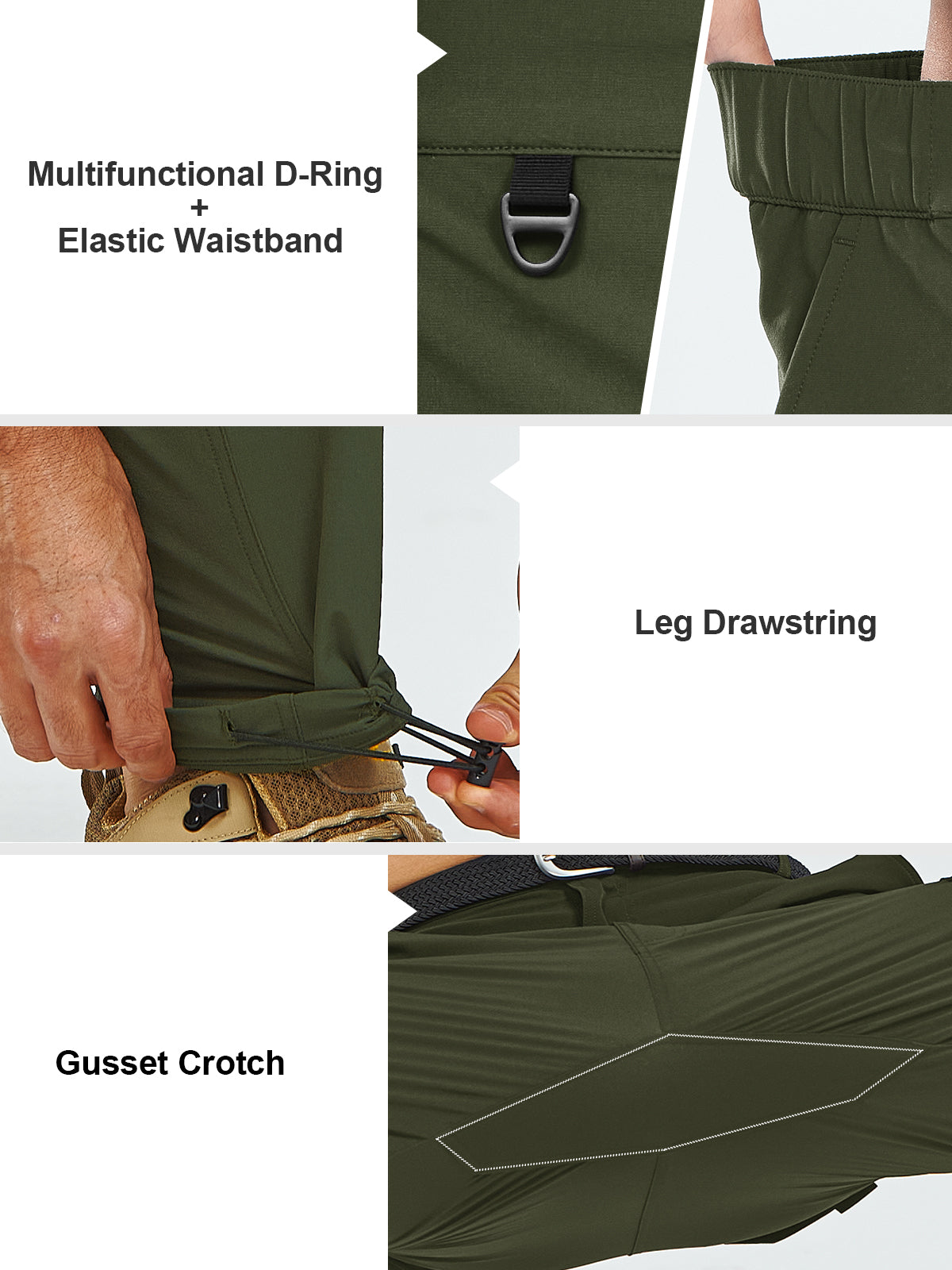 Multifunctional D-Ring
+
Elastic Waistband

Leg Drawstring

Gusset Crotch