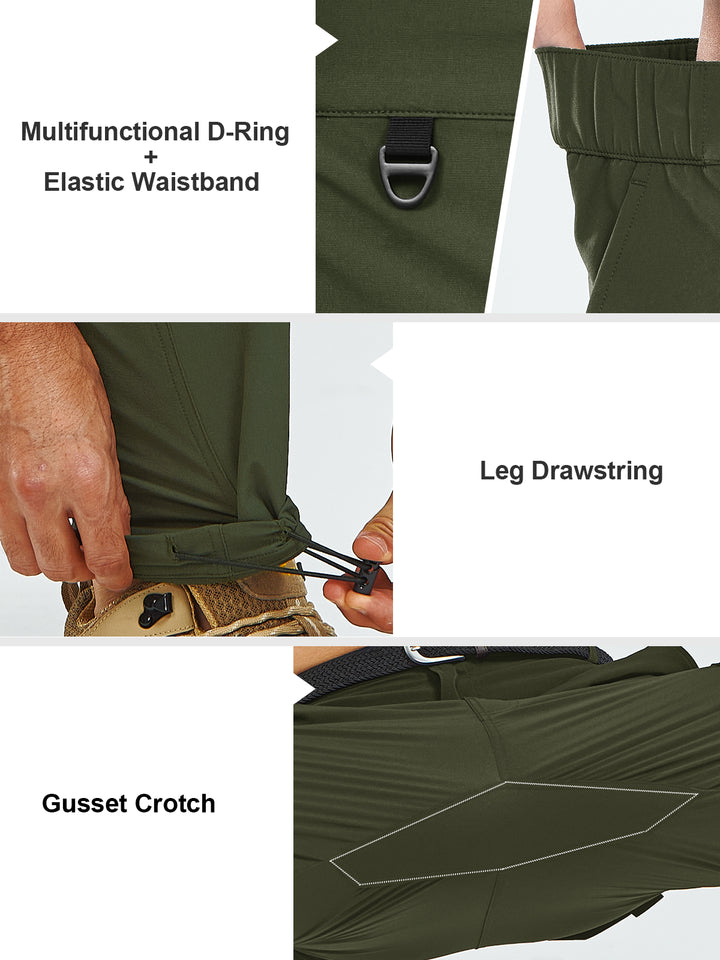 Multifunctional D-Ring
+
Elastic Waistband

Leg Drawstring

Gusset Crotch